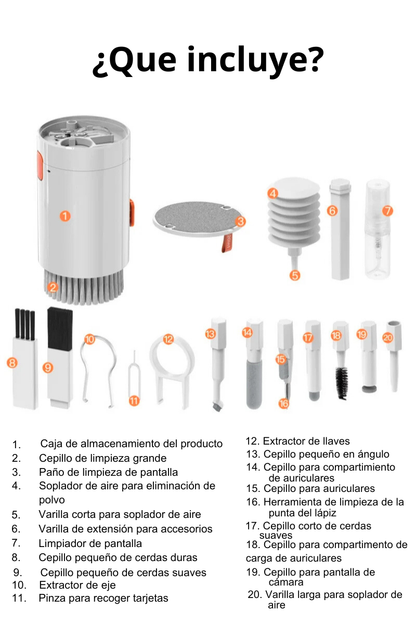 ¿Que incluye?

1 2 3 4 5 6 7 8 9 10 11 12 13 14 15 16 17 18 19 20

1. Caja de almacenamiento del producto
2. Cepillo de limpieza grande
3. Paño de limpieza de pantalla
4. Soplador de aire para eliminación de polvo
5. Varilla corta para soplador de aire
6. Varilla de extensión para accesorios
7. Limpiador de pantalla
8. Cepillo pequeño de cerdas duras
9. Cepillo pequeño de cerdas suaves
10. Extractor de eje
11. Pinza para recoger tarjetas

12. Extractor de llaves
13. Cepillo pequeño en ángulo
14. Cepillo para compartimiento de auriculares
15. Cepillo para auriculares
16. Herramienta de limpieza de la punta del lápiz
17. Cepillo corto de cerdas suaves
18. Cepillo para compartimento de carga de auriculares
19. Cepillo para pantalla de cámara
20. Varilla larga para soplador de aire